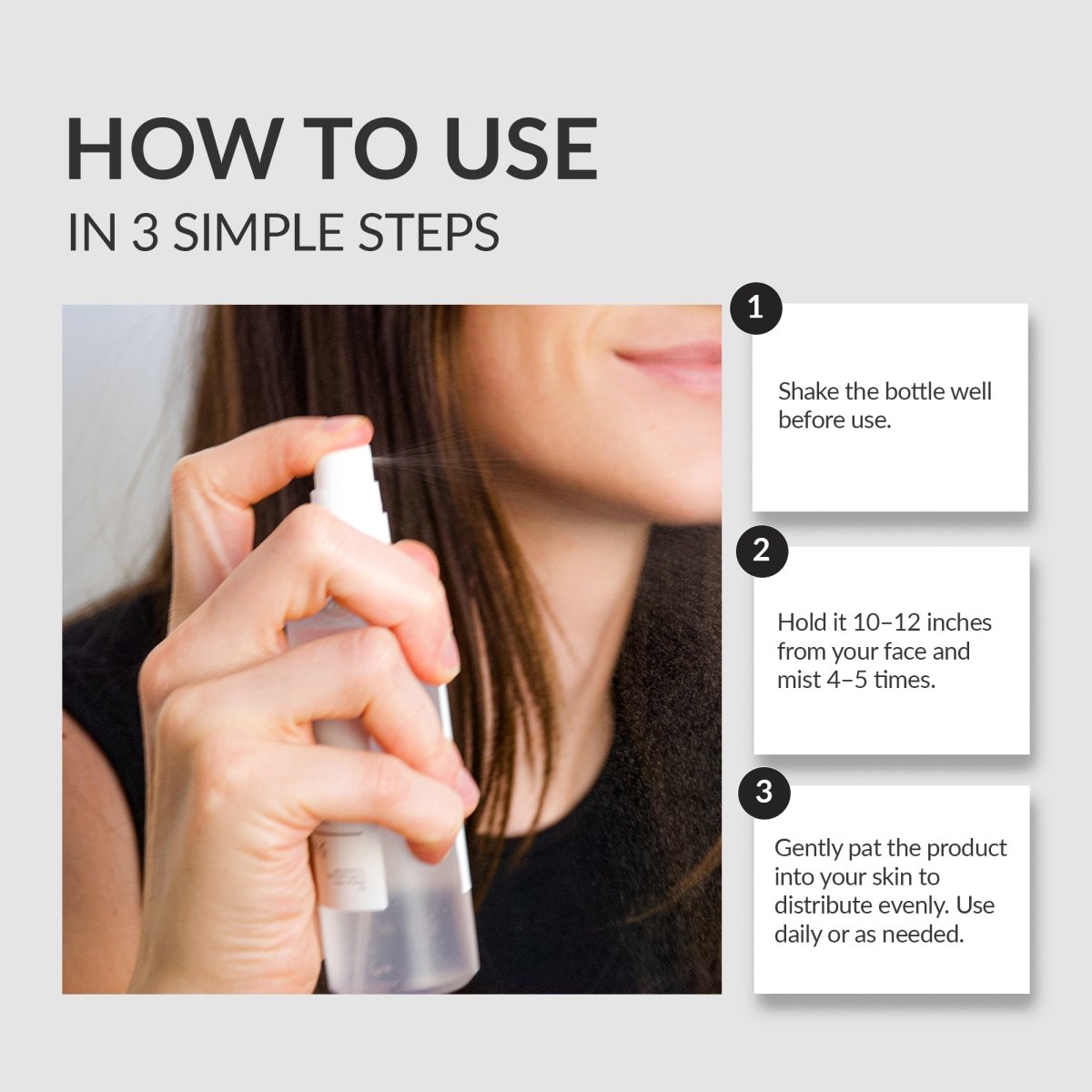 HOW TO USE
IN 3 SIMPLE STEPS

1

Shake the bottle well before use.

2

Hold it 10–12 inches from your face and mist 4–5 times.

3

Gently pat the product into your skin to distribute evenly. Use daily or as needed.