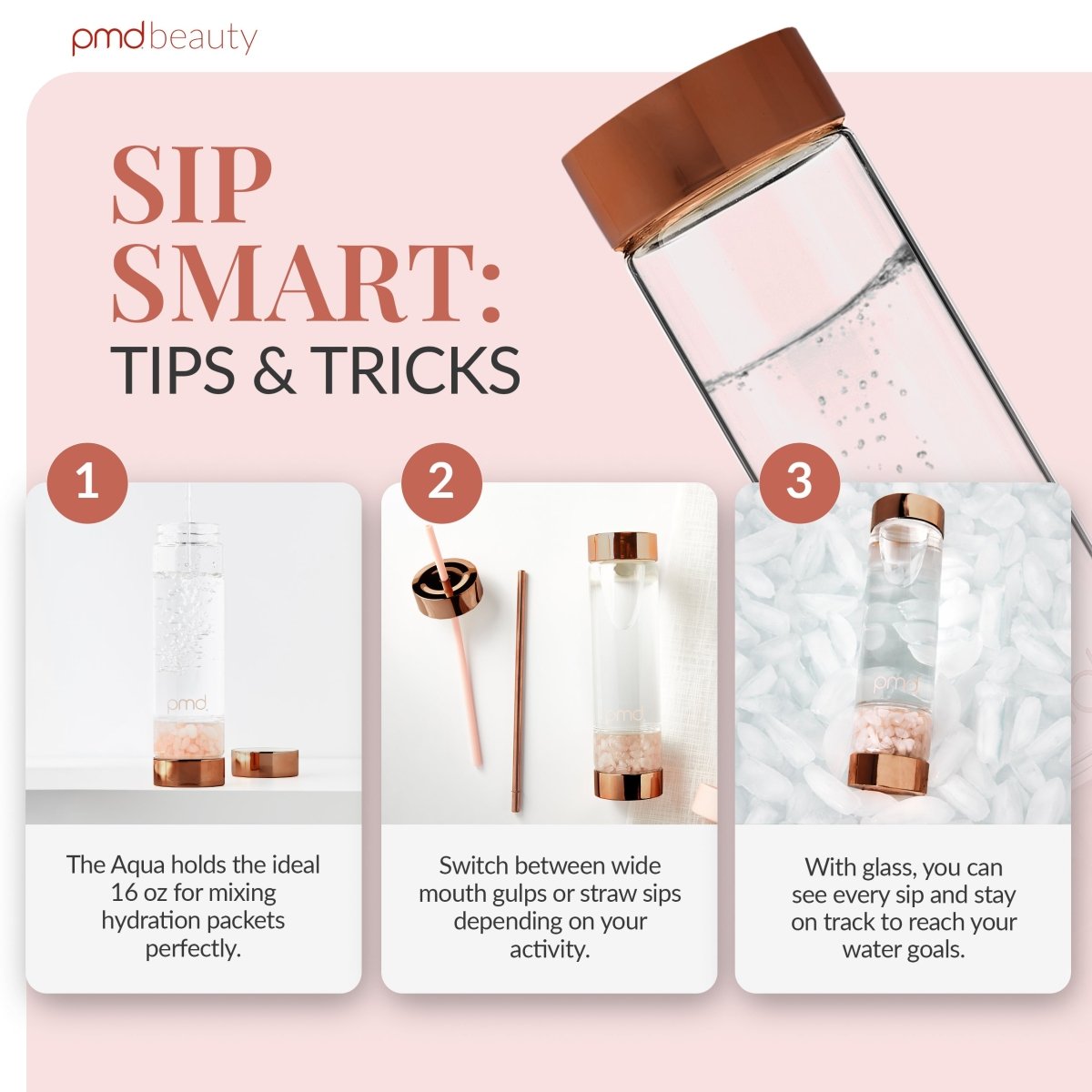 pmd beauty

SIP SMART: TIPS & TRICKS

1

pmd

The Aqua holds the ideal 16 oz for mixing hydration packets perfectly.

2

pmd

Switch between wide mouth gulps or straw sips depending on your activity.

3

pmd

With glass, you can see every sip and stay on track to reach your water goals.